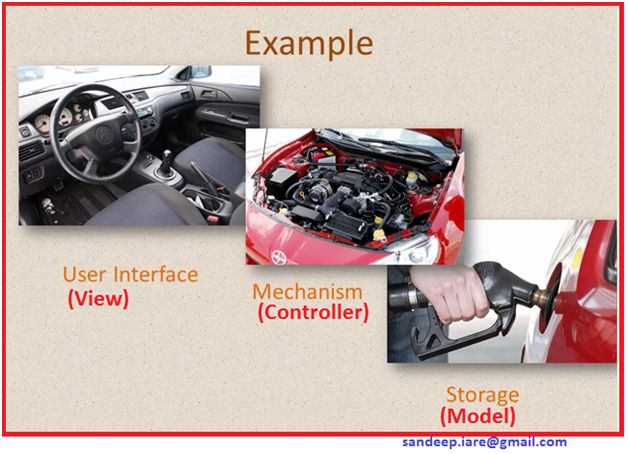 Example

User Interface
(View)

Mechanism
(Controller)

Storage
(Model)

sandeep.iare@gmail.com