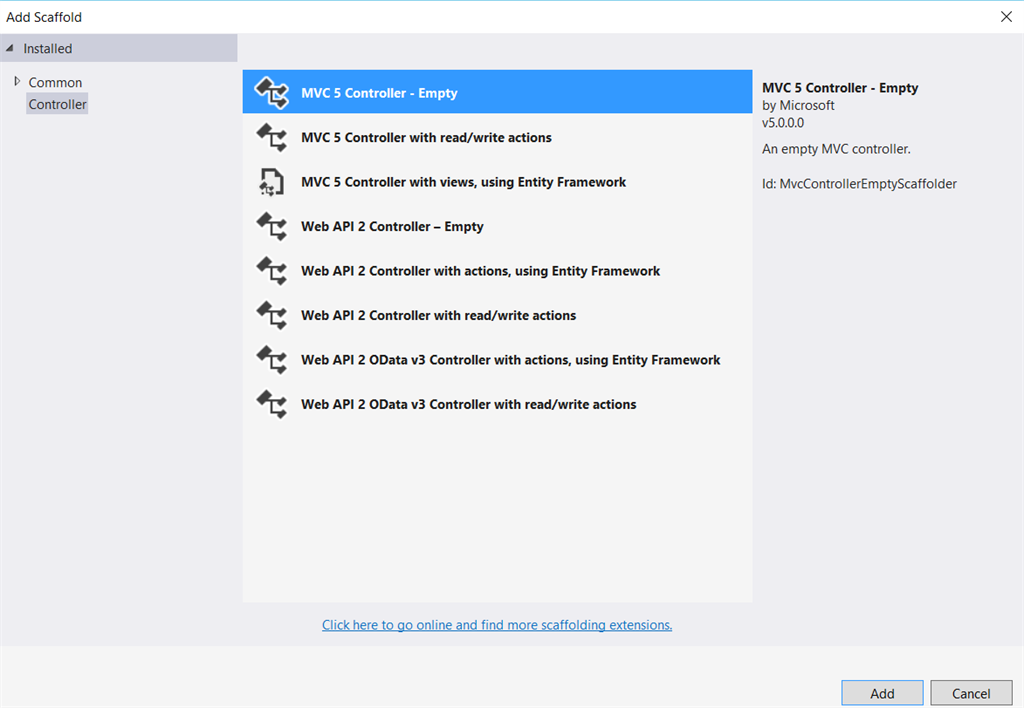 Add Scaffold

Installed

Common
Controller

MVC 5 Controller - Empty
MVC 5 Controller with read/write actions
MVC 5 Controller with views, using Entity Framework
Web API 2 Controller – Empty
Web API 2 Controller with actions, using Entity Framework
Web API 2 Controller with read/write actions
Web API 2 OData v3 Controller with actions, using Entity Framework
Web API 2 OData v3 Controller with read/write actions

MVC 5 Controller - Empty
by Microsoft
v5.0.0.0
An empty MVC controller.

Id: MvcControllerEmptyScaffolder

Click here to go online and find more scaffolding extensions.

Add
Cancel