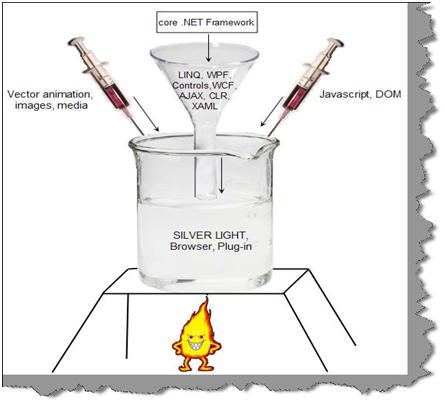 core .NET Framework

Vector animation, images, media

LINQ, WPF, Controls,WCF, AJAX, CLR, XAML

Javascript, DOM

SILVER LIGHT, Browser, Plug-in