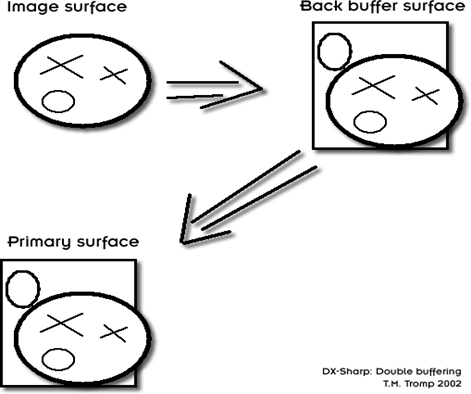 Image surface

Back buffer surface

Primary surface

DX-Sharp: Double buffering
T.M. Tromp 2002