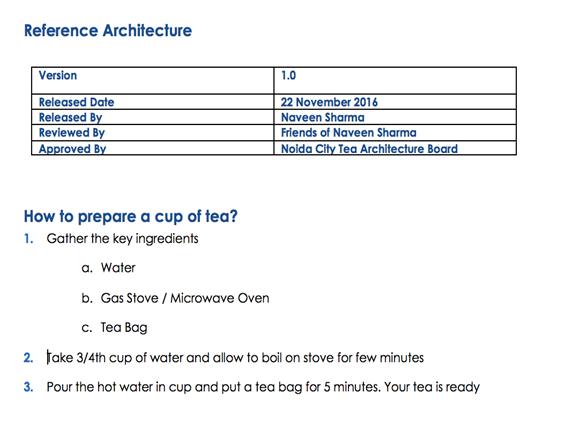 Reference Architecture

| Version | 1.0 |
|---|---|
| Released Date | 22 November 2016 |
| Released By | Naveen Sharma |
| Reviewed By | Friends of Naveen Sharma |
| Approved By | Noida City Tea Architecture Board |

How to prepare a cup of tea?

1. Gather the key ingredients

a. Water

b. Gas Stove / Microwave Oven

c. Tea Bag

2. Take 3/4th cup of water and allow to boil on stove for few minutes

3. Pour the hot water in cup and put a tea bag for 5 minutes. Your tea is ready